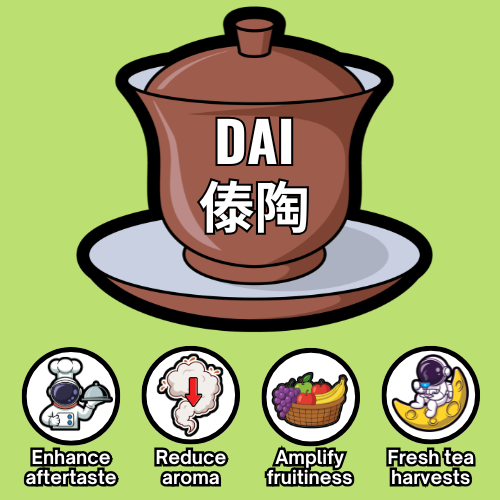 DAI
傣陶

Enhance aftertaste

Reduce aroma

Amplify fruitiness

Fresh tea harvests